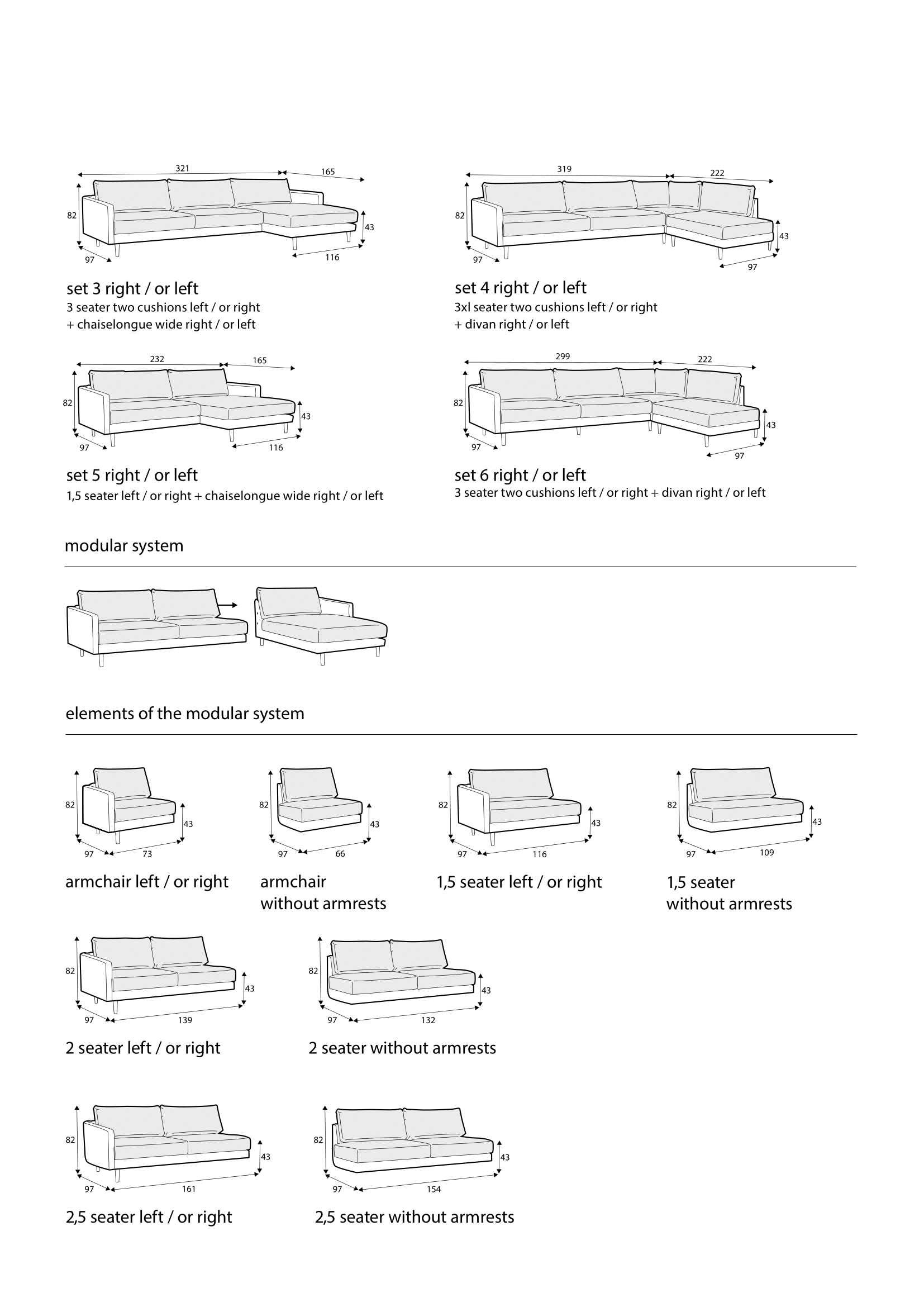 321
165
82
43
97
116

set 3 right / or left
3 seater two cushions left / or right
+ chaiselongue wide right / or left

319
222
82
43
97
97

set 4 right / or left
3xl seater two cushions left / or right
+ divan right / or left

232
165
82
43
97
116

set 5 right / or left
1,5 seater left / or right + chaiselongue wide right / or left

299
222
82
43
97
97

set 6 right / or left
3 seater two cushions left / or right + divan right / or left

modular system

elements of the modular system

82
43
97
73

armchair left / or right

82
43
97
66

armchair
without armrests

82
43
97
116

1,5 seater left / or right

82
43
97
109

1,5 seater
without armrests

82
43
97
139

2 seater left / or right

82
43
97
132

2 seater without armrests

82
43
97
161

2,5 seater left / or right

82
43
97
154

2,5 seater without armrests