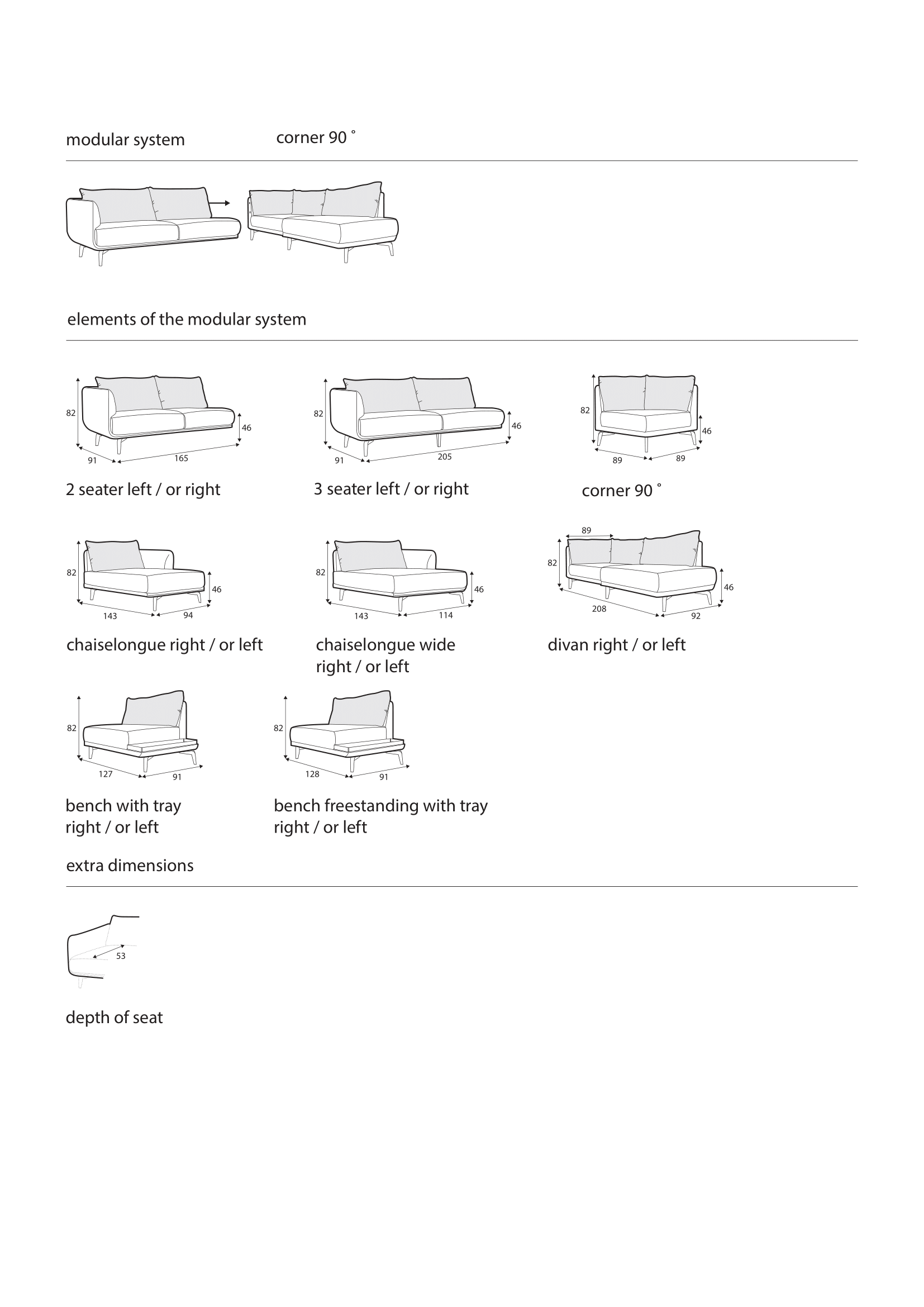 modular system

corner 90 ˚

elements of the modular system

82
46
91
165

2 seater left / or right

82
46
91
205

3 seater left / or right

82
46
89
89

corner 90 ˚

82
46
143
94

chaiselongue right / or left

82
46
143
114

chaiselongue wide right / or left

89
82
46
208
92

divan right / or left

82
127
91

bench with tray right / or left

82
128
91

bench freestanding with tray right / or left

extra dimensions

53

depth of seat