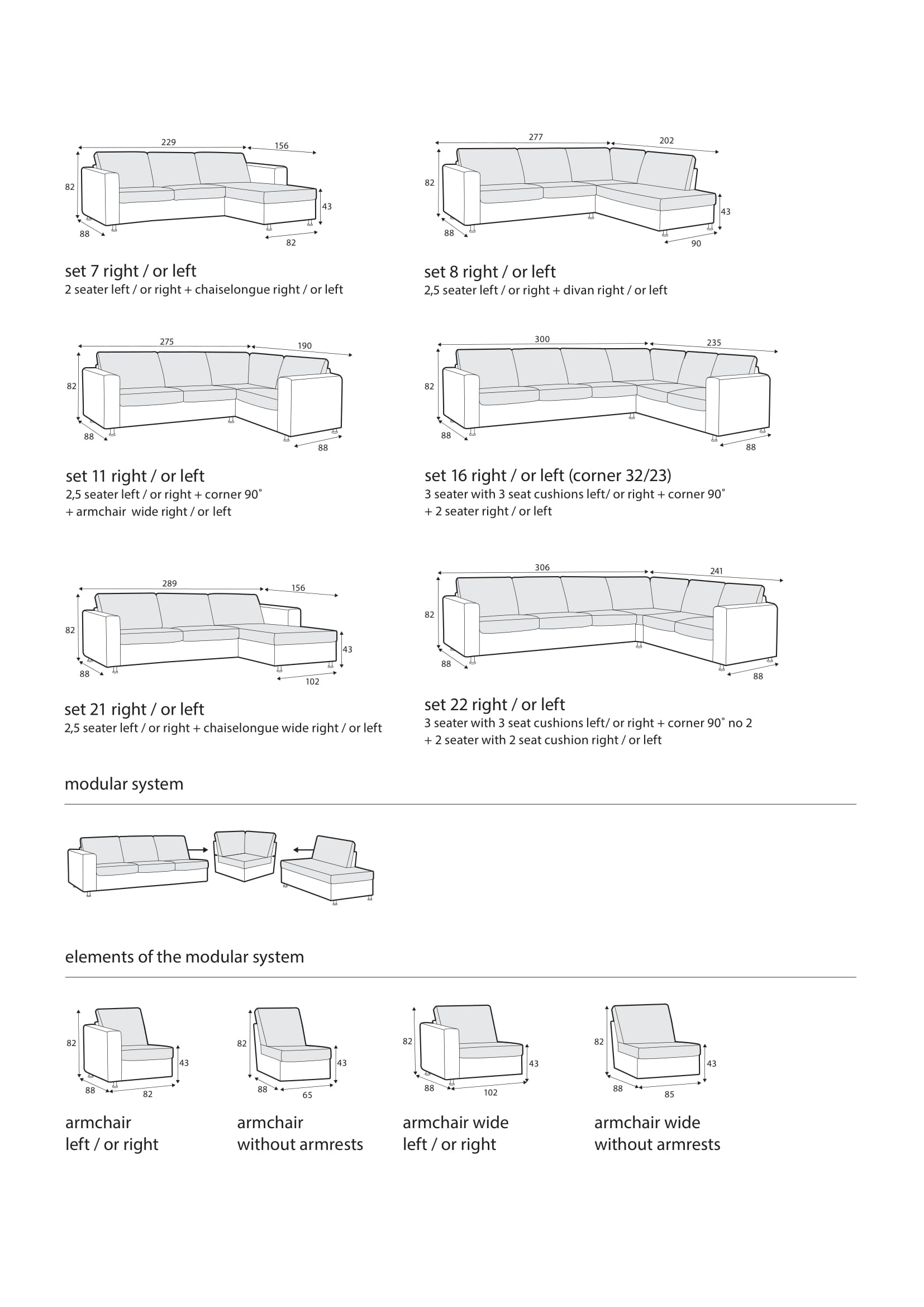 229
156
82
43
88
82

set 7 right / or left
2 seater left / or right + chaiselongue right / or left

277
202
82
43
88
90

set 8 right / or left
2,5 seater left / or right + divan right / or left

275
190
82
88
88

set 11 right / or left
2,5 seater left / or right + corner 90˚
+ armchair wide right / or left

300
235
82
88
88

set 16 right / or left (corner 32/23)
3 seater with 3 seat cushions left/ or right + corner 90˚
+ 2 seater right / or left

289
156
82
43
88
102

set 21 right / or left
2,5 seater left / or right + chaiselongue wide right / or left

306
241
82
88
88

set 22 right / or left
3 seater with 3 seat cushions left/ or right + corner 90˚ no 2
+ 2 seater with 2 seat cushion right / or left

modular system

elements of the modular system

82
43
88
82

armchair
left / or right

82
43
88
65

armchair
without armrests

82
43
88
102

armchair wide
left / or right

82
43
88
85

armchair wide
without armrests