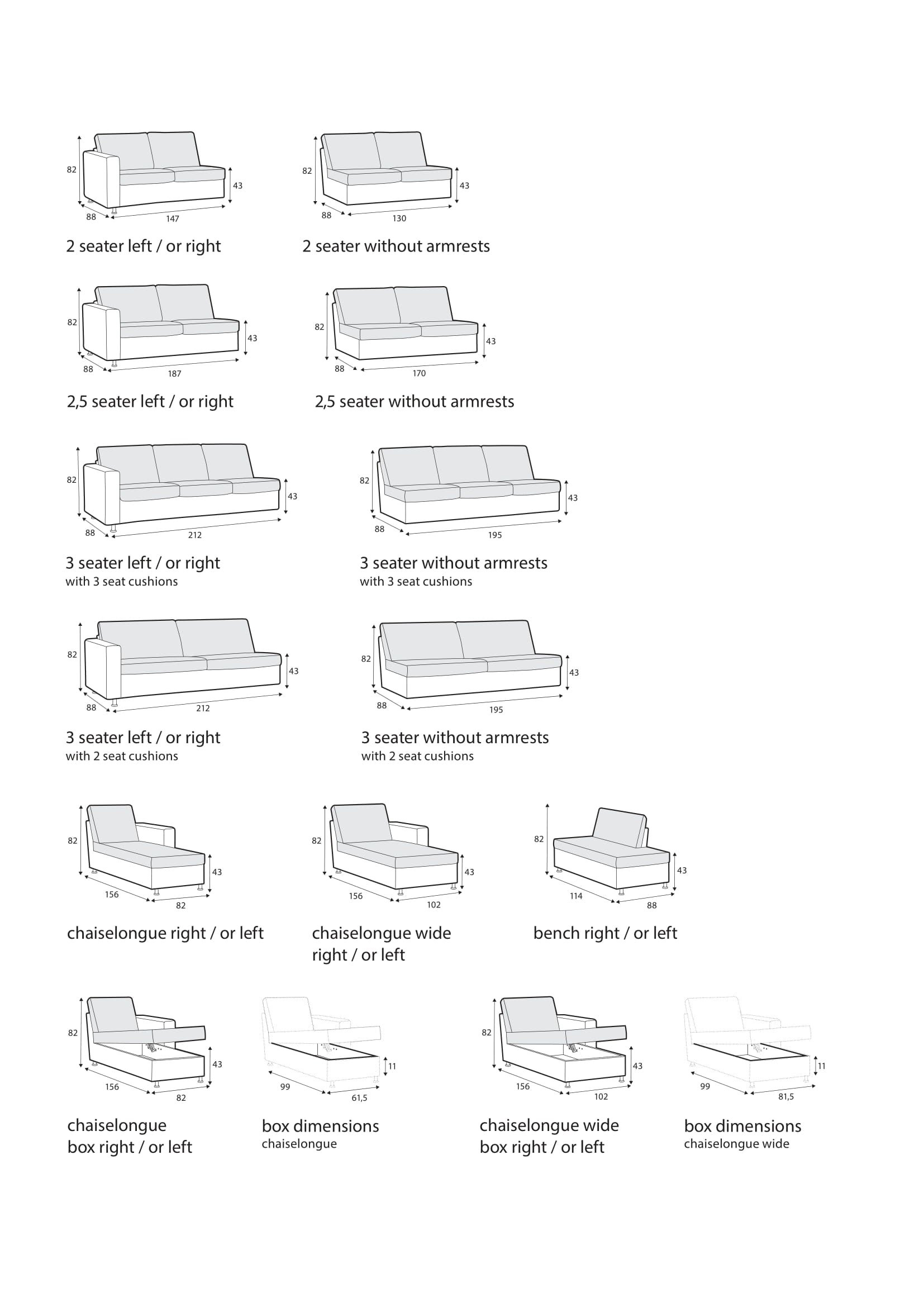 82
43
88
147

2 seater left / or right

82
43
88
130

2 seater without armrests

82
43
88
187

2,5 seater left / or right

82
43
88
170

2,5 seater without armrests

82
43
88
212

3 seater left / or right
with 3 seat cushions

82
43
88
195

3 seater without armrests
with 3 seat cushions

82
43
88
212

3 seater left / or right
with 2 seat cushions

82
43
88
195

3 seater without armrests
with 2 seat cushions

82
43
156
82

chaiselongue right / or left

82
43
156
102

chaiselongue wide
right / or left

82
43
114
88

bench right / or left

82
43
156
82

chaiselongue
box right / or left

11
99
61,5

box dimensions
chaiselongue

82
43
156
102

chaiselongue wide
box right / or left

11
99
81,5

box dimensions
chaiselongue wide